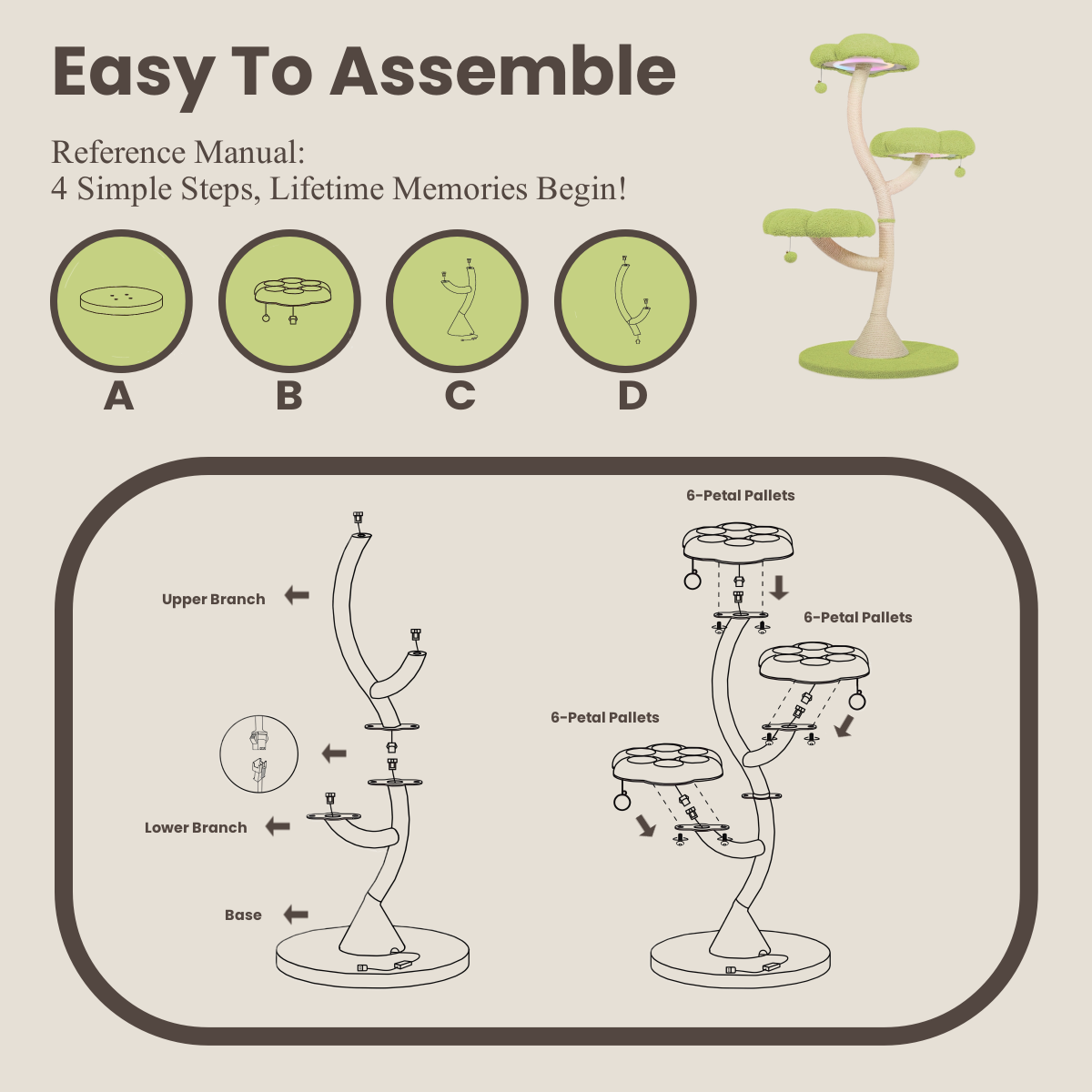 Easy To Assemble

Reference Manual:
4 Simple Steps, Lifetime Memories Begin!

A

B

C

D

Upper Branch

Lower Branch

Base

6-Petal Pallets

6-Petal Pallets

6-Petal Pallets